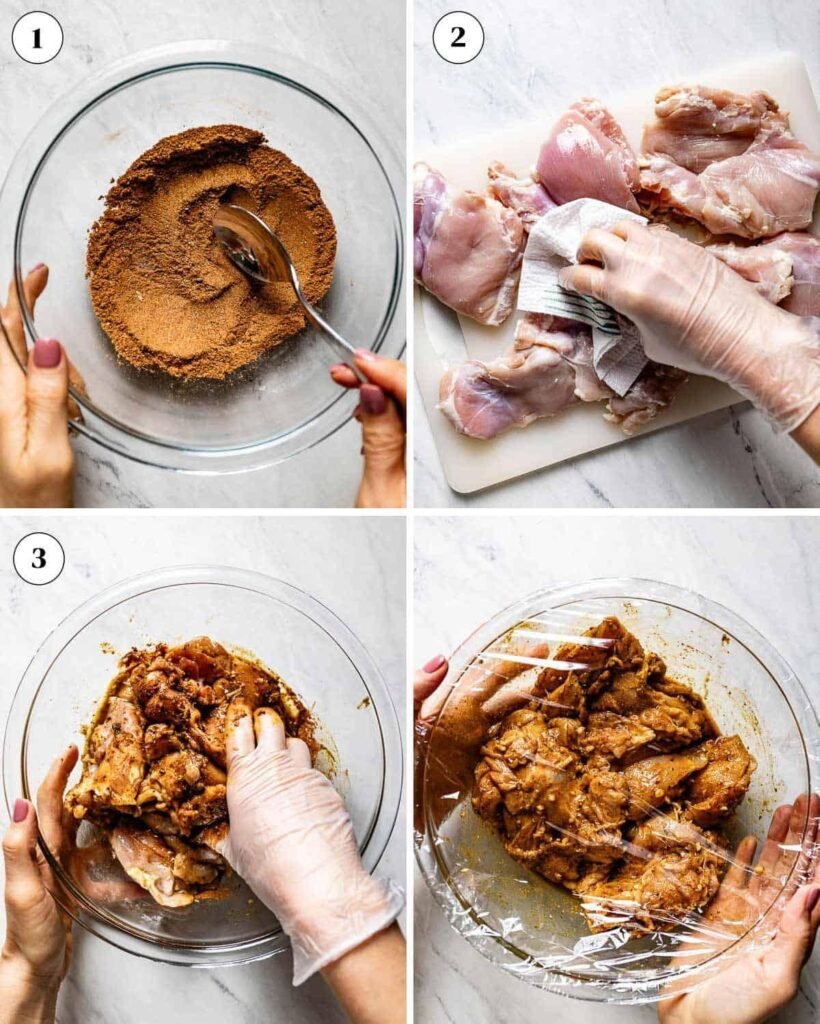 1

2

3